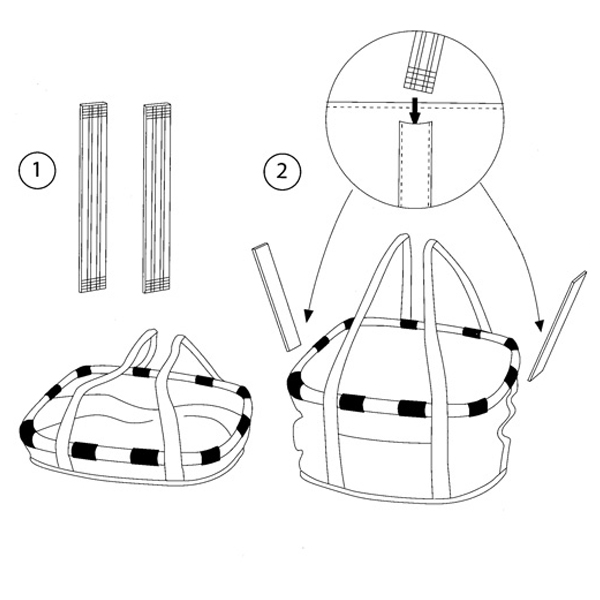 1

2